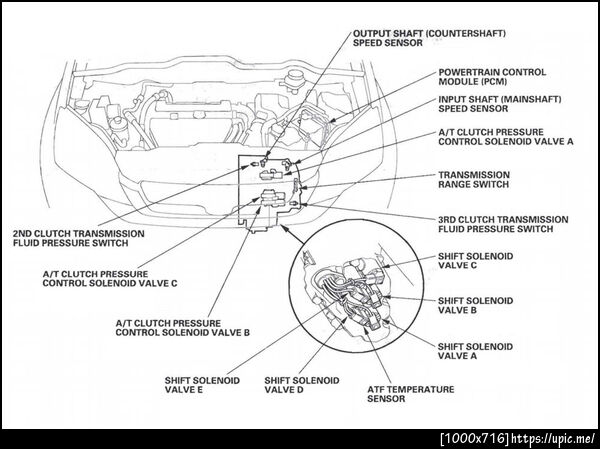 OUTPUT SHAFT (COUNTERSHAFT) SPEED SENSOR

POWERTRAIN CONTROL MODULE (PCM)

INPUT SHAFT (MAINSHAFT) SPEED SENSOR

A/T CLUTCH PRESSURE CONTROL SOLENOID VALVE A

TRANSMISSION RANGE SWITCH

3RD CLUTCH TRANSMISSION FLUID PRESSURE SWITCH

2ND CLUTCH TRANSMISSION FLUID PRESSURE SWITCH

A/T CLUTCH PRESSURE CONTROL SOLENOID VALVE C

A/T CLUTCH PRESSURE CONTROL SOLENOID VALVE B

SHIFT SOLENOID VALVE C

SHIFT SOLENOID VALVE B

SHIFT SOLENOID VALVE A

SHIFT SOLENOID VALVE E

SHIFT SOLENOID VALVE D

ATF TEMPERATURE SENSOR

[1000x716] https://upic.me/