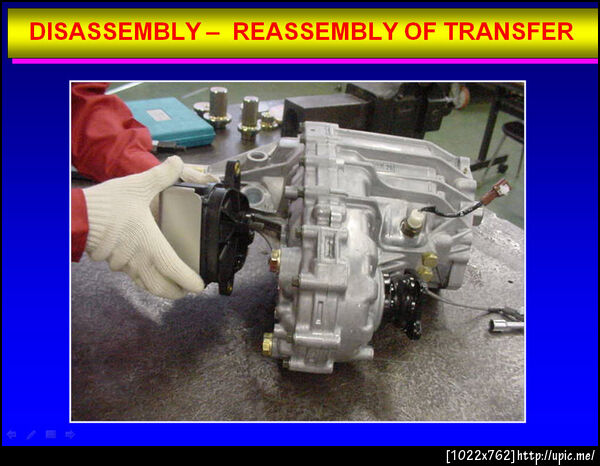 DISASSEMBLY – REASSEMBLY OF TRANSFER

[1022x762] http://upic.me/