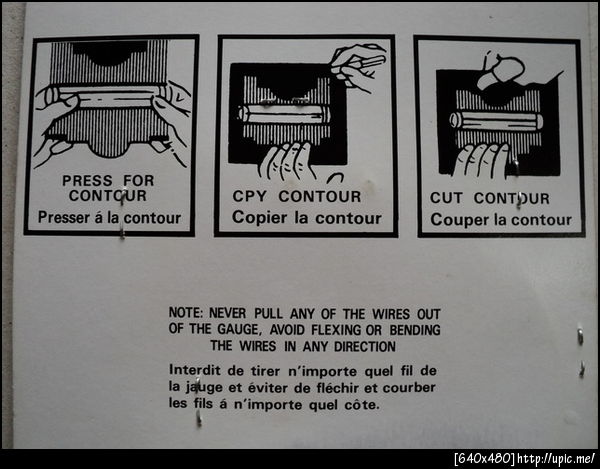 PRESS FOR CONTOUR
Presser á la contour

CPY CONTOUR
Copier la contour

CUT CONTOUR
Couper la contour

NOTE: NEVER PULL ANY OF THE WIRES OUT OF THE GAUGE, AVOID FLEXING OR BENDING THE WIRES IN ANY DIRECTION

Interdit de tirer n'importe quel fil de la jauge et éviter de fléchir et courber les fils á n'importe quel côte.

[640x480] http://upic.me/