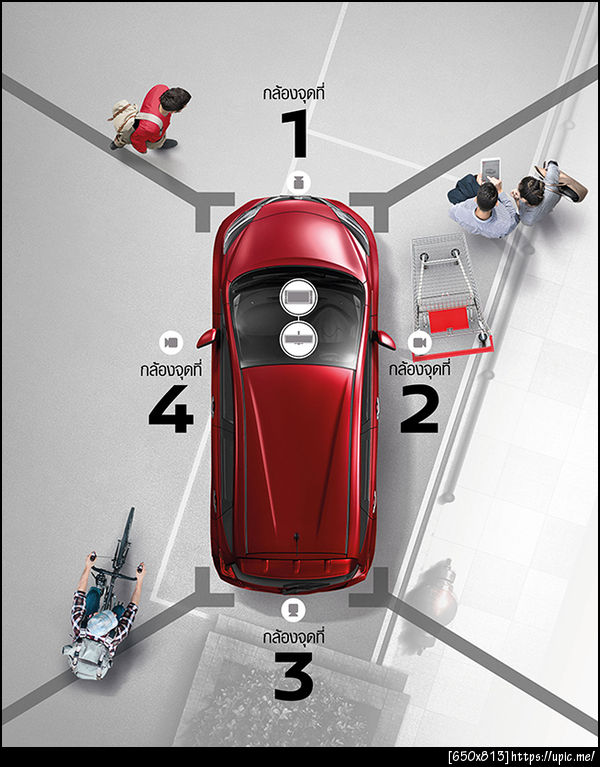 กล้องจุดที่
1

กล้องจุดที่
4

กล้องจุดที่
2

กล้องจุดที่
3

[650x813] https://upic.me/