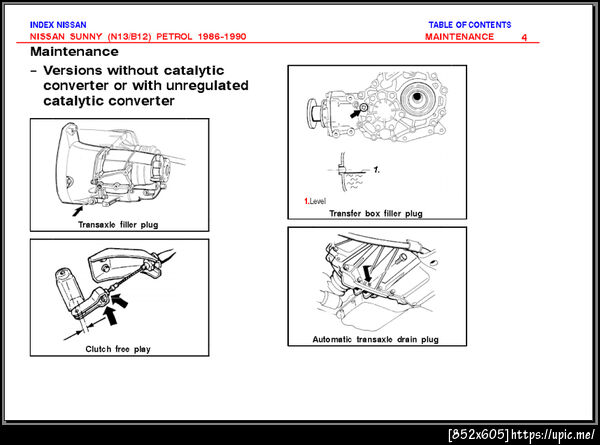 INDEX NISSAN

TABLE OF CONTENTS

NISSAN SUNNY (N13/B12) PETROL 1986-1990

MAINTENANCE 4

Maintenance

– Versions without catalytic converter or with unregulated catalytic converter

Transaxle filler plug

Clutch free play

1.

1.Level

Transfer box filler plug

Automatic transaxle drain plug

[852x605] https://upic.me/