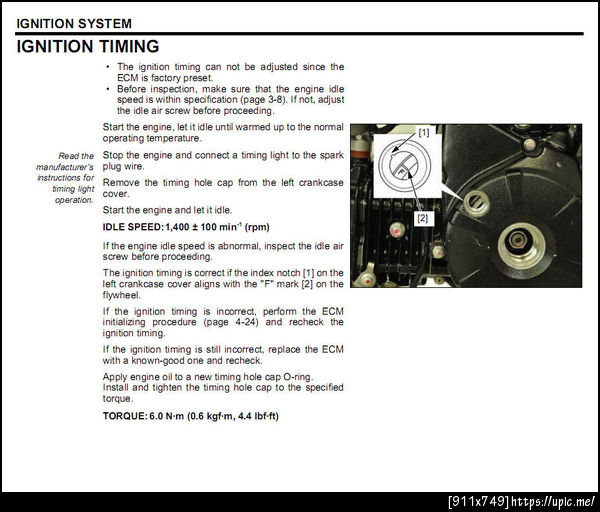 IGNITION SYSTEM

IGNITION TIMING

• The ignition timing can not be adjusted since the ECM is factory preset.
• Before inspection, make sure that the engine idle speed is within specification (page 3-8). If not, adjust the idle air screw before proceeding.

Start the engine, let it idle until warmed up to the normal operating temperature.

Read the manufacturer's instructions for timing light operation.

Stop the engine and connect a timing light to the spark plug wire.

Remove the timing hole cap from the left crankcase cover.

Start the engine and let it idle.

IDLE SPEED: 1,400 ± 100 min$^{-1}$ (rpm)

If the engine idle speed is abnormal, inspect the idle air screw before proceeding.

The ignition timing is correct if the index notch [1] on the left crankcase cover aligns with the "F" mark [2] on the flywheel.

If the ignition timing is incorrect, perform the ECM initializing procedure (page 4-24) and recheck the ignition timing.

If the ignition timing is still incorrect, replace the ECM with a known-good one and recheck.

Apply engine oil to a new timing hole cap O-ring.
Install and tighten the timing hole cap to the specified torque.

TORQUE: 6.0 N·m (0.6 kgf·m, 4.4 lbf·ft)

[1]

F

[2]

[911x749] https://upic.me/