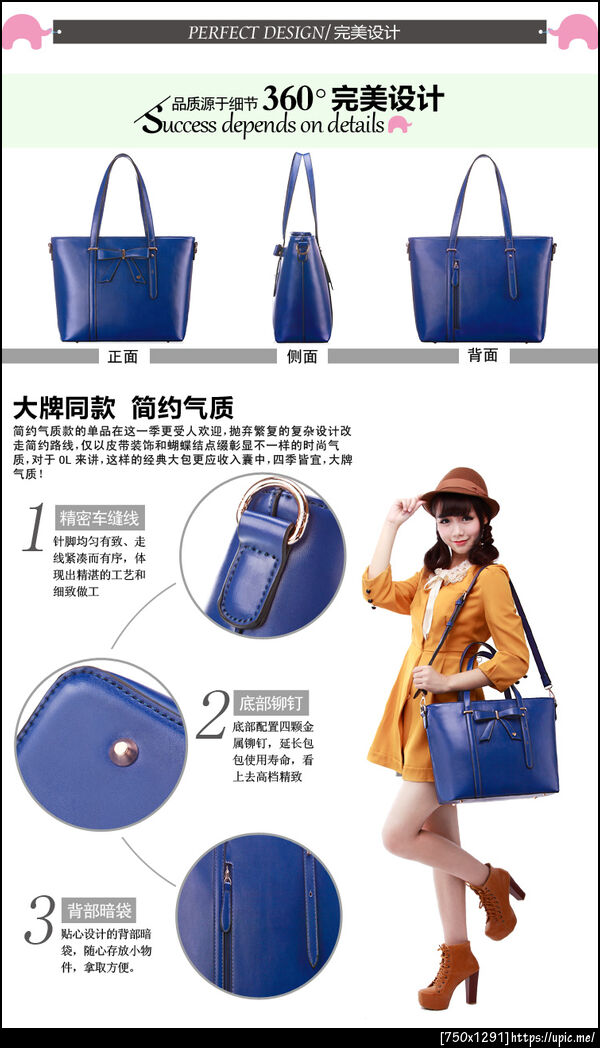 PERFECT DESIGN/完美设计

品质源于细节 360° 完美设计
Success depends on details

正面
侧面
背面

大牌同款 简约气质

简约气质款的单品在这一季更受人欢迎，抛弃繁复的复杂设计改走简约路线，仅以皮带装饰和蝴蝶结点缀彰显不一样的时尚气质，对于 OL 来讲，这样的经典大包更应收入囊中，四季皆宜，大牌气质！

1 精密车缝线
针脚均匀有致、走线紧凑而有序，体现出精湛的工艺和细致做工

2 底部铆钉
底部配置四颗金属铆钉，延长包包使用寿命，看上去高档精致

3 背部暗袋
贴心设计的背部暗袋，随心存放小物件，拿取方便。

[750x1291]https://upic.me/