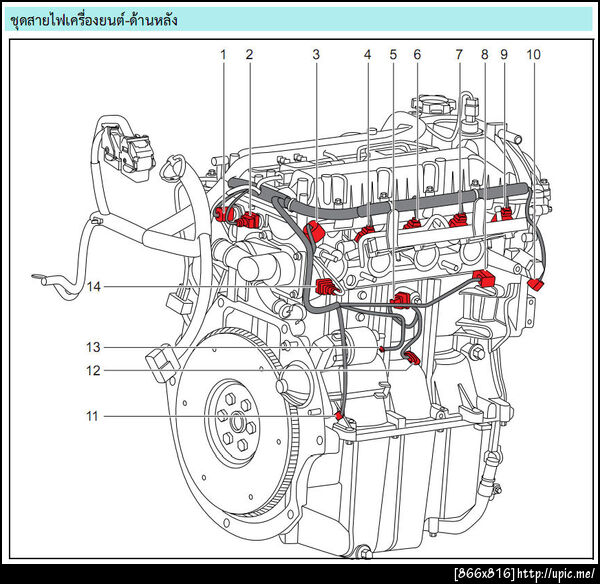 ชุดสายไฟเครื่องยนต์-ด้านหลัง

1 2 3 4 5 6 7 8 9 10

14

13

12

11

[866x816] http://upic.me/