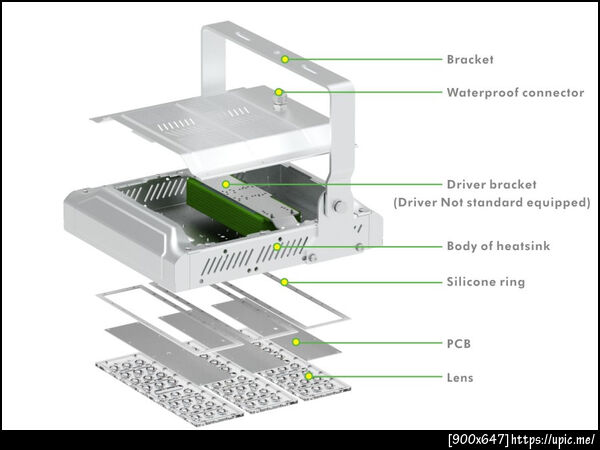 Bracket

Waterproof connector

Driver bracket
(Driver Not standard equipped)

Body of heatsink

Silicone ring

PCB

Lens

[900x647] https://upic.me/