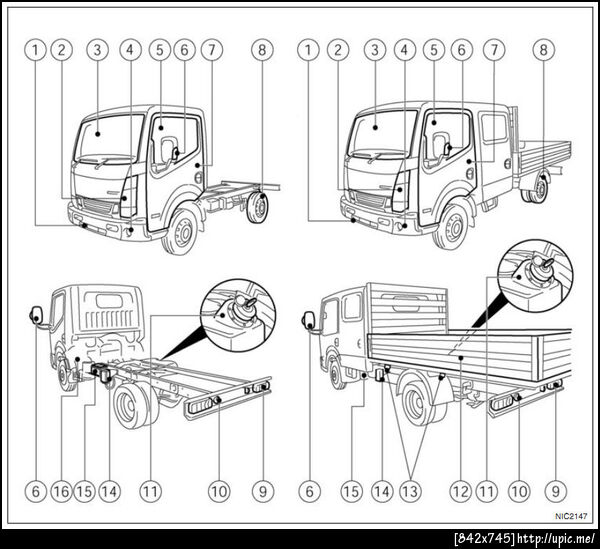 1 2 3 4 5 6 7 8
1 2 3 4 5 6 7 8
6 16 15 14 11 10 9
6 15 14 13 12 11 10 9
NIC2147
[842x745] http://upic.me/