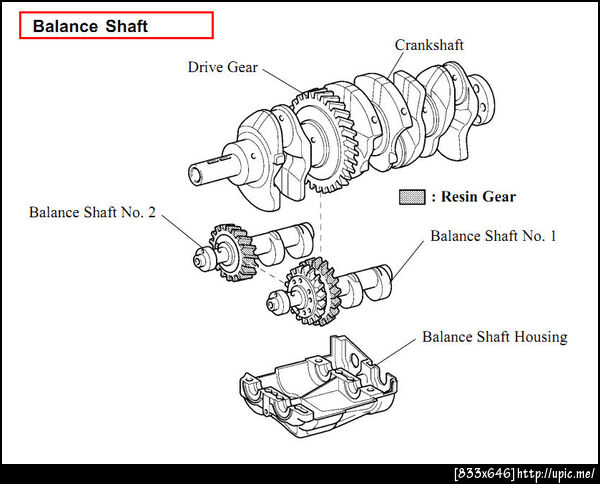 Balance Shaft

Crankshaft

Drive Gear

: Resin Gear

Balance Shaft No. 2

Balance Shaft No. 1

Balance Shaft Housing

[833x646] http://upic.me/