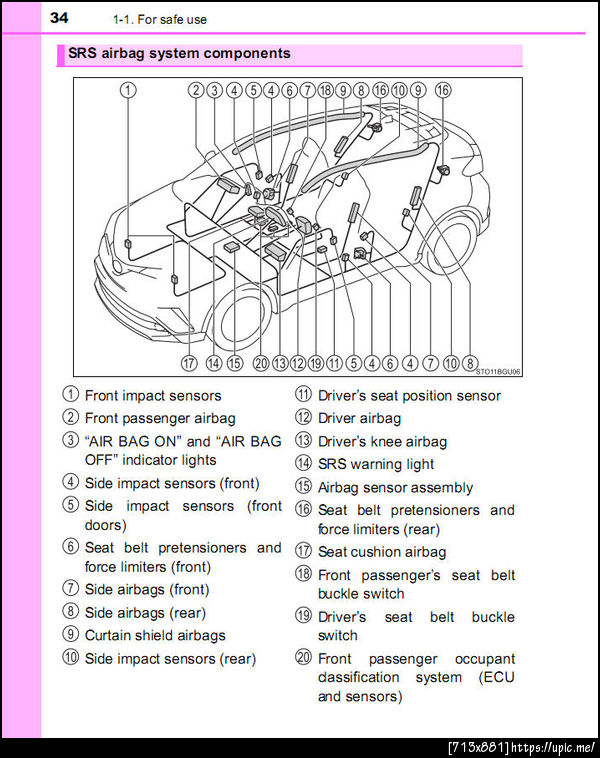 34 1-1. For safe use

SRS airbag system components

① ② ③ ④ ⑤ ④ ⑥ ⑦ ⑱ ⑨ ⑧ ⑯ ⑩ ⑨ ⑯

⑰ ⑭ ⑮ ⑳ ⑬ ⑫ ⑲ ⑪ ⑤ ④ ⑥ ④ ⑦ ⑩ ⑧ STO11BGU06

① Front impact sensors
② Front passenger airbag
③ “AIR BAG ON” and “AIR BAG OFF” indicator lights
④ Side impact sensors (front)
⑤ Side impact sensors (front doors)
⑥ Seat belt pretensioners and force limiters (front)
⑦ Side airbags (front)
⑧ Side airbags (rear)
⑨ Curtain shield airbags
⑩ Side impact sensors (rear)

⑪ Driver’s seat position sensor
⑫ Driver airbag
⑬ Driver’s knee airbag
⑭ SRS warning light
⑮ Airbag sensor assembly
⑯ Seat belt pretensioners and force limiters (rear)
⑰ Seat cushion airbag
⑱ Front passenger’s seat belt buckle switch
⑲ Driver’s seat belt buckle switch
⑳ Front passenger occupant classification system (ECU and sensors)

[713x881] https://upic.me/