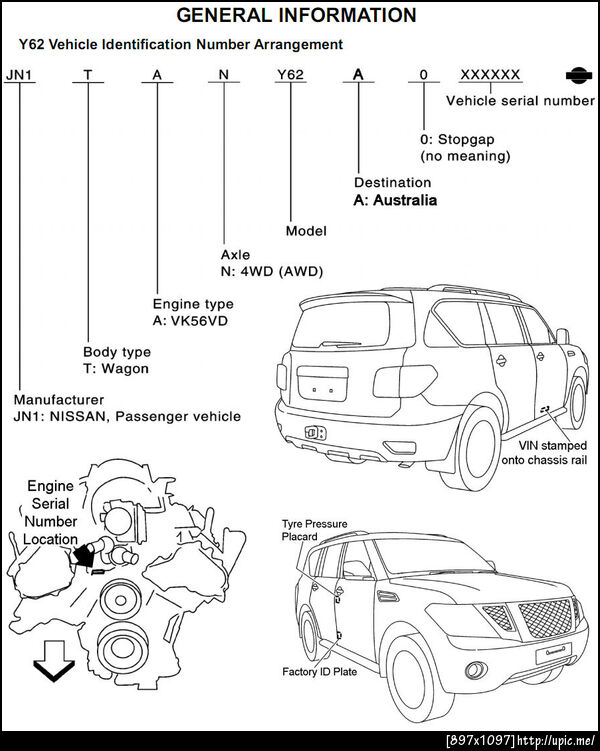 GENERAL INFORMATION

Y62 Vehicle Identification Number Arrangement

JN1 T A N Y62 A 0 XXXXXX

Vehicle serial number

0: Stopgap (no meaning)

Destination
A: Australia

Model

Axle
N: 4WD (AWD)

Engine type
A: VK56VD

Body type
T: Wagon

Manufacturer
JN1: NISSAN, Passenger vehicle

VIN stamped onto chassis rail

Engine Serial Number Location

Tyre Pressure Placard

Factory ID Plate

[897x1097] http://upic.me/