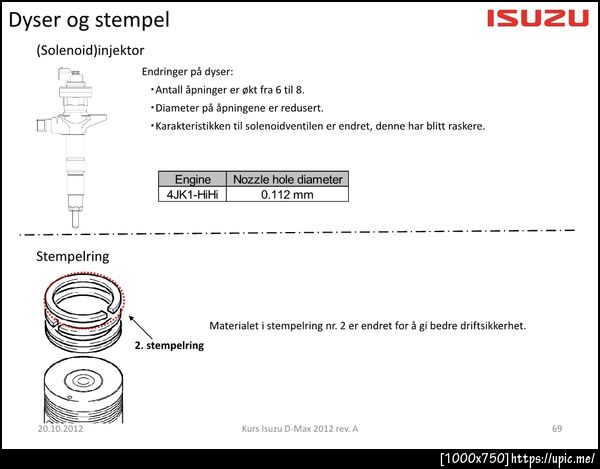 Dyser og stempel

ISUZU

(Solenoid)injektor

Endringer på dyser:
・Antall åpninger er økt fra 6 til 8.
・Diameter på åpningene er redusert.
・Karakteristikken til solenoidventilen er endret, denne har blitt raskere.

| Engine | Nozzle hole diameter |
|---|---|
| 4JK1-HiHi | 0.112 mm |

Stempelring

2. stempelring

Materialet i stempelring nr. 2 er endret for å gi bedre driftsikkerhet.

20.10.2012

Kurs Isuzu D-Max 2012 rev. A

69

[1000x750] https://upic.me/