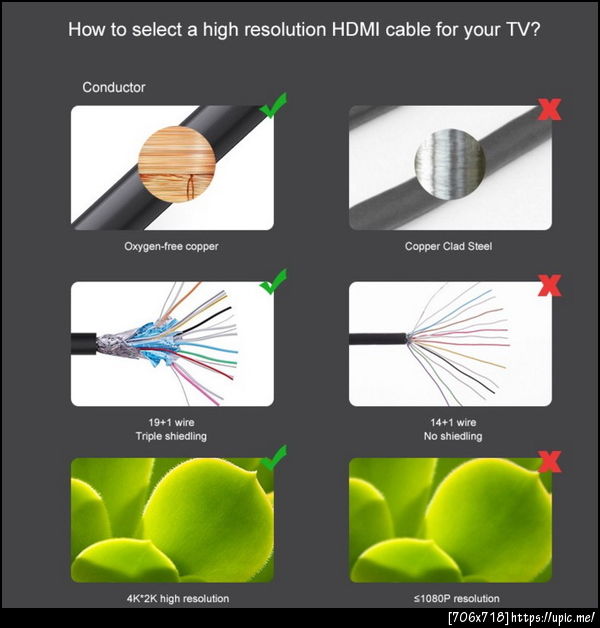 How to select a high resolution HDMI cable for your TV?

Conductor

Oxygen-free copper

Copper Clad Steel

19+1 wire
Triple shiedling

14+1 wire
No shiedling

4K*2K high resolution

≤1080P resolution

[706x718] https://upic.me/