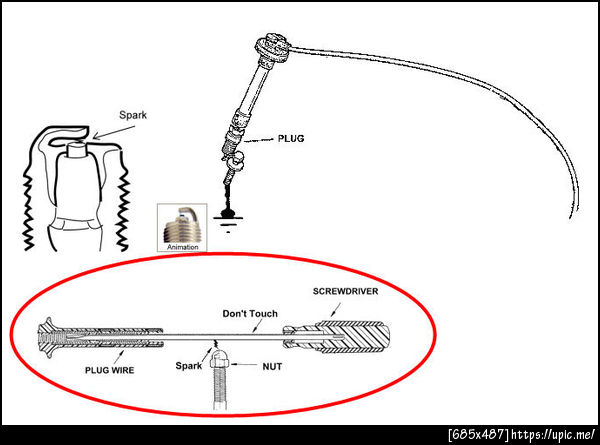 Spark

PLUG

Animation

SCREWDRIVER

Don't Touch

PLUG WIRE

Spark

NUT

[685x487] https://upic.me/