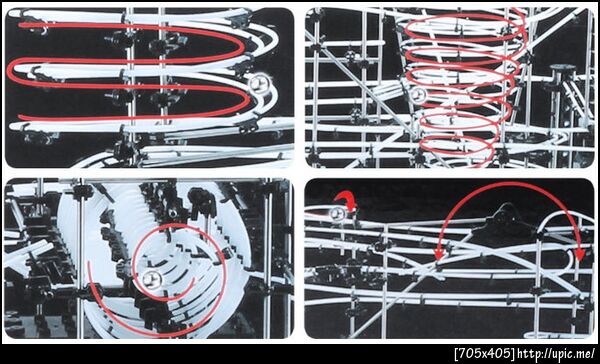 [705x405] http://upic.me/