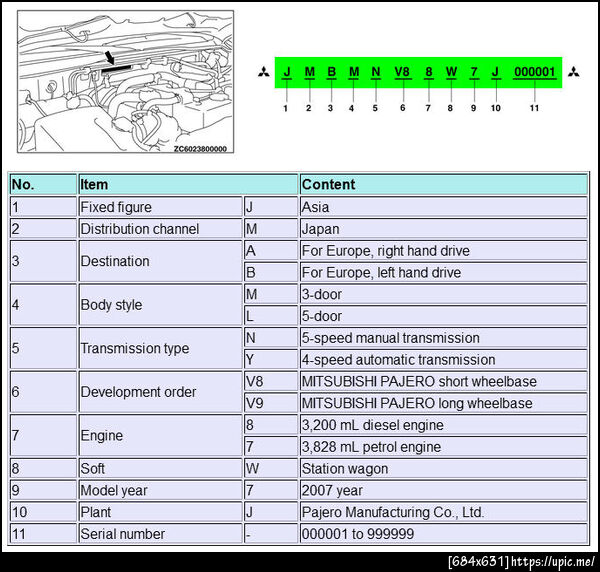 ZC6023800000

J M B M N V8 8 W 7 J 000001

1 2 3 4 5 6 7 8 9 10 11

| No. | Item | | Content |
|---|---|---|---|
| 1 | Fixed figure | J | Asia |
| 2 | Distribution channel | M | Japan |
| 3 | Destination | A | For Europe, right hand drive |
| | | B | For Europe, left hand drive |
| 4 | Body style | M | 3-door |
| | | L | 5-door |
| 5 | Transmission type | N | 5-speed manual transmission |
| | | Y | 4-speed automatic transmission |
| 6 | Development order | V8 | MITSUBISHI PAJERO short wheelbase |
| | | V9 | MITSUBISHI PAJERO long wheelbase |
| 7 | Engine | 8 | 3,200 mL diesel engine |
| | | 7 | 3,828 mL petrol engine |
| 8 | Soft | W | Station wagon |
| 9 | Model year | 7 | 2007 year |
| 10 | Plant | J | Pajero Manufacturing Co., Ltd. |
| 11 | Serial number | - | 000001 to 999999 |

[684x631] https://upic.me/