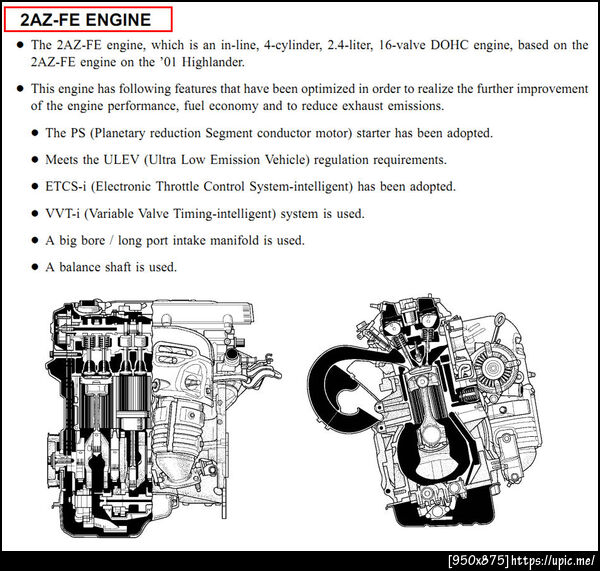 2AZ-FE ENGINE

● The 2AZ-FE engine, which is an in-line, 4-cylinder, 2.4-liter, 16-valve DOHC engine, based on the 2AZ-FE engine on the '01 Highlander.

● This engine has following features that have been optimized in order to realize the further improvement of the engine performance, fuel economy and to reduce exhaust emissions.

● The PS (Planetary reduction Segment conductor motor) starter has been adopted.

● Meets the ULEV (Ultra Low Emission Vehicle) regulation requirements.

● ETCS-i (Electronic Throttle Control System-intelligent) has been adopted.

● VVT-i (Variable Valve Timing-intelligent) system is used.

● A big bore / long port intake manifold is used.

● A balance shaft is used.

[950x875] https://upic.me/