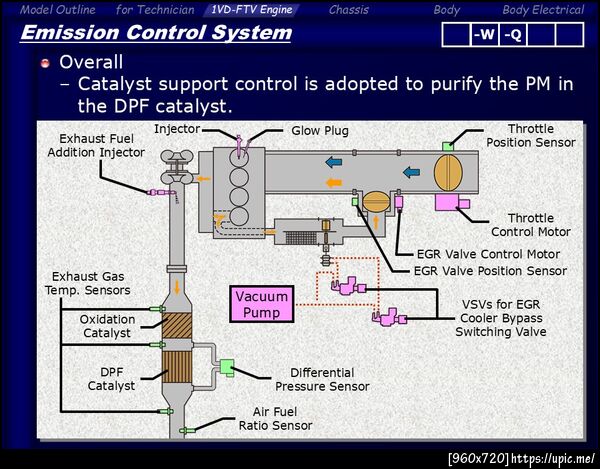 Model Outline for Technician 1VD-FTV Engine Chassis Body Body Electrical

Emission Control System

-W -Q

Overall
– Catalyst support control is adopted to purify the PM in the DPF catalyst.

Injector
Glow Plug
Throttle Position Sensor
Exhaust Fuel Addition Injector
Throttle Control Motor
EGR Valve Control Motor
EGR Valve Position Sensor
Exhaust Gas Temp. Sensors
Vacuum Pump
VSVs for EGR Cooler Bypass Switching Valve
Oxidation Catalyst
DPF Catalyst
Differential Pressure Sensor
Air Fuel Ratio Sensor

[960x720] https://upic.me/