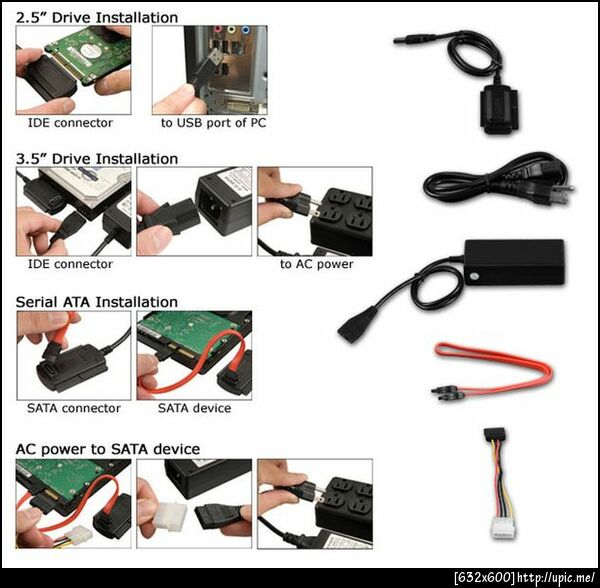 2.5" Drive Installation

IDE connector

to USB port of PC

3.5" Drive Installation

IDE connector

to AC power

Serial ATA Installation

SATA connector

SATA device

AC power to SATA device

[632x600] http://upic.me/