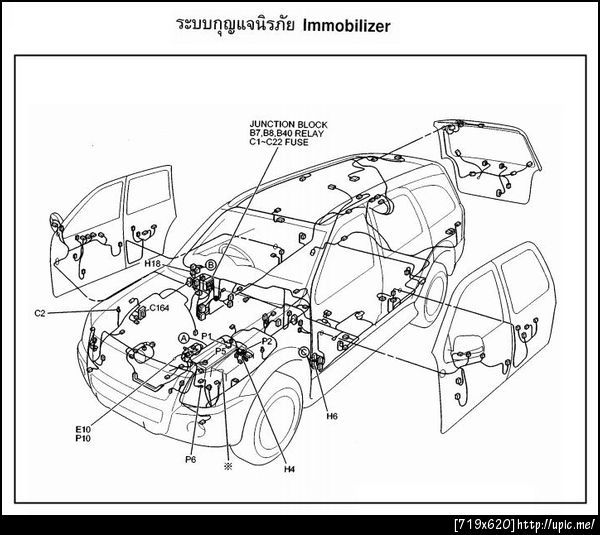 ระบบกุญแจนิรภัย Immobilizer

JUNCTION BLOCK
B7,B8,B40 RELAY
C1~C22 FUSE

H18
B
C2
C164
A
P1
P5
P2
C
E10
P10
P6
※
H4
H6

[719x620] http://upic.me/