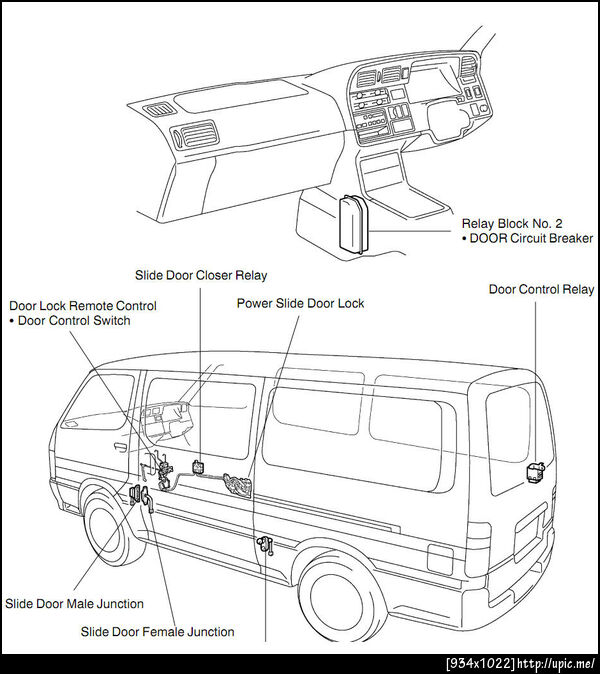 Relay Block No. 2
• DOOR Circuit Breaker

Slide Door Closer Relay

Door Control Relay

Door Lock Remote Control
• Door Control Switch

Power Slide Door Lock

Slide Door Male Junction

Slide Door Female Junction

[934x1022] http://upic.me/