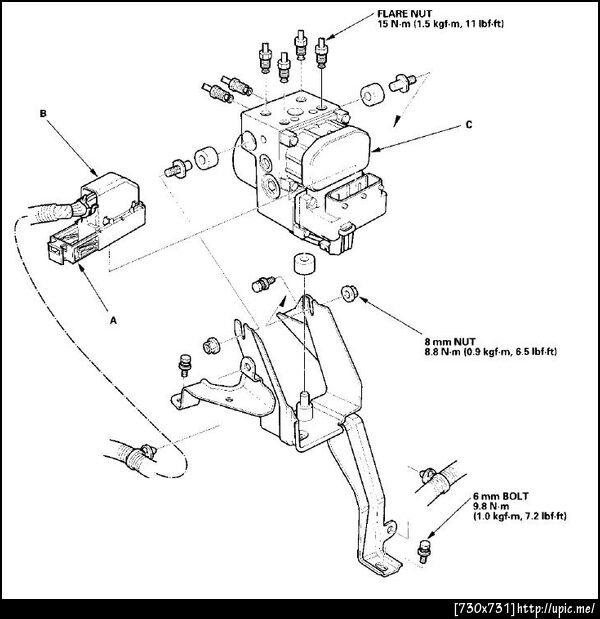 FLARE NUT
15 N·m (1.5 kgf·m, 11 lbf·ft)

B

C

A

8 mm NUT
8.8 N·m (0.9 kgf·m, 6.5 lbf·ft)

6 mm BOLT
9.8 N·m
(1.0 kgf·m, 7.2 lbf·ft)

[730x731]http://upic.me/