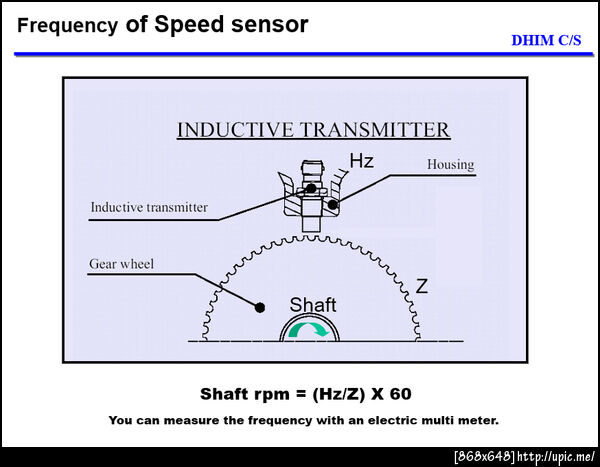 Frequency of Speed sensor

DHIM C/S

INDUCTIVE TRANSMITTER

Hz

Housing

Inductive transmitter

Gear wheel

Z

Shaft

Shaft rpm = (Hz/Z) X 60

You can measure the frequency with an electric multi meter.

[868x648] http://upic.me/