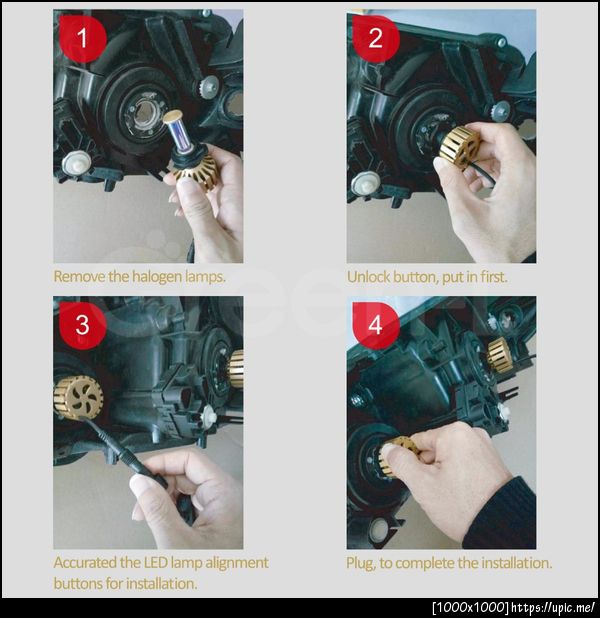 1

Remove the halogen lamps.

2

Unlock button, put in first.

3

Accurated the LED lamp alignment buttons for installation.

4

Plug, to complete the installation.

[1000x1000] https://upic.me/