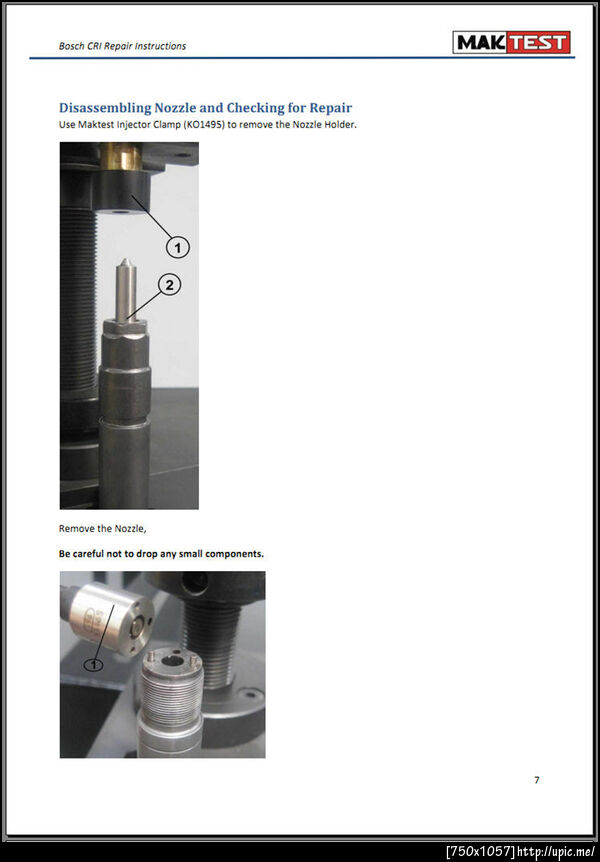 Bosch CRI Repair Instructions

MAKTEST

Disassembling Nozzle and Checking for Repair
Use Maktest Injector Clamp (KO1495) to remove the Nozzle Holder.

1

2

Remove the Nozzle,

Be careful not to drop any small components.

1

7

[750x1057] http://upic.me/