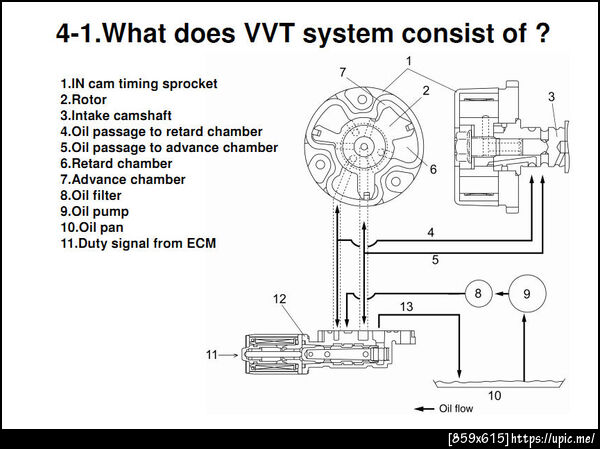 4-1.What does VVT system consist of ?

1.IN cam timing sprocket
2.Rotor
3.Intake camshaft
4.Oil passage to retard chamber
5.Oil passage to advance chamber
6.Retard chamber
7.Advance chamber
8.Oil filter
9.Oil pump
10.Oil pan
11.Duty signal from ECM

1
7
2
3
6
4
5
8
9
12
13
11
10
Oil flow

[859x615] https://upic.me/