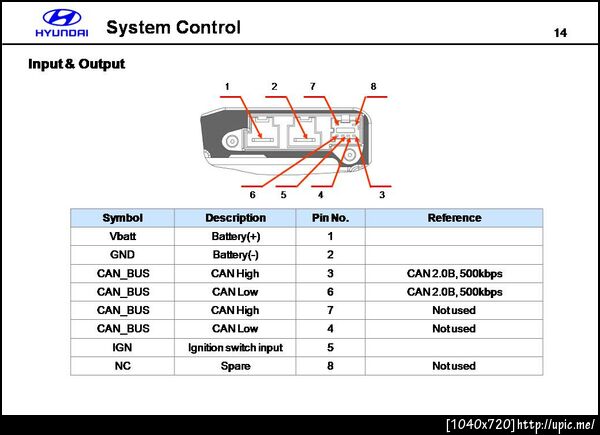 HYUNDAI System Control 14

Input & Output

1 2 7 8

6 5 4 3

| Symbol | Description | Pin No. | Reference |
|---|---|---|---|
| Vbatt | Battery(+) | 1 | |
| GND | Battery(-) | 2 | |
| CAN_BUS | CAN High | 3 | CAN 2.0B, 500kbps |
| CAN_BUS | CAN Low | 6 | CAN 2.0B, 500kbps |
| CAN_BUS | CAN High | 7 | Not used |
| CAN_BUS | CAN Low | 4 | Not used |
| IGN | Ignition switch input | 5 | |
| NC | Spare | 8 | Not used |

[1040x720] http://upic.me/