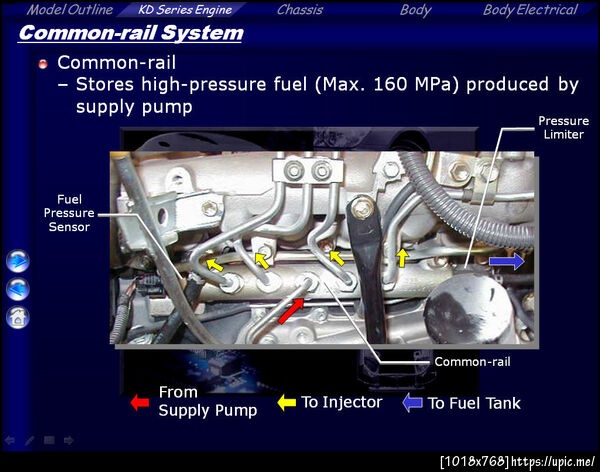 Model Outline KD Series Engine Chassis Body Body Electrical

Common-rail System

Common-rail
– Stores high-pressure fuel (Max. 160 MPa) produced by supply pump

Pressure Limiter

Fuel Pressure Sensor

Common-rail

From Supply Pump

To Injector

To Fuel Tank

[1018x768] https://upic.me/