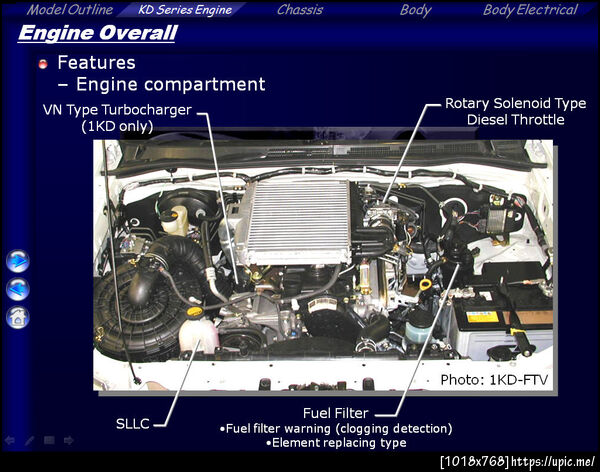 Model Outline KD Series Engine Chassis Body Body Electrical

Engine Overall

Features
– Engine compartment

VN Type Turbocharger (1KD only)

Rotary Solenoid Type Diesel Throttle

Photo: 1KD-FTV

SLLC

Fuel Filter
•Fuel filter warning (clogging detection)
•Element replacing type

[1018x768] https://upic.me/