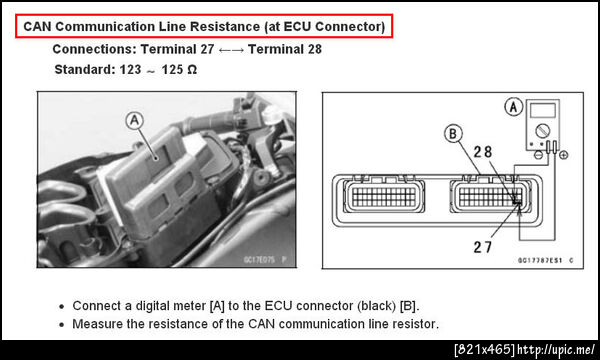 CAN Communication Line Resistance (at ECU Connector)

Connections: Terminal 27 ←→ Terminal 28

Standard: 123 ~ 125 Ω

A

GC17E075 P

A

B

28

27

GC17787ES1 C

• Connect a digital meter [A] to the ECU connector (black) [B].

• Measure the resistance of the CAN communication line resistor.

[821x465] http://upic.me/