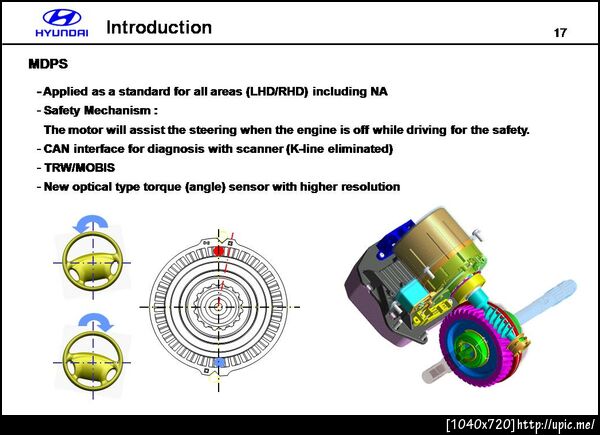 HYUNDAI Introduction

17

MDPS

- Applied as a standard for all areas (LHD/RHD) including NA
- Safety Mechanism :
The motor will assist the steering when the engine is off while driving for the safety.
- CAN interface for diagnosis with scanner (K-line eliminated)
- TRW/MOBIS
- New optical type torque (angle) sensor with higher resolution

[1040x720] http://upic.me/