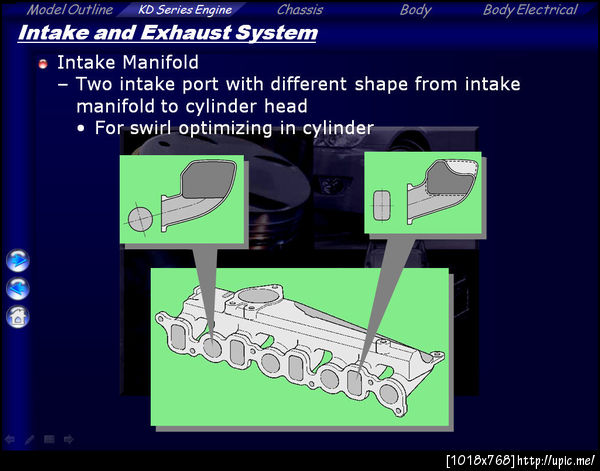 Model Outline KD Series Engine Chassis Body Body Electrical

Intake and Exhaust System

Intake Manifold

– Two intake port with different shape from intake manifold to cylinder head

• For swirl optimizing in cylinder

[1018x768] http://upic.me/