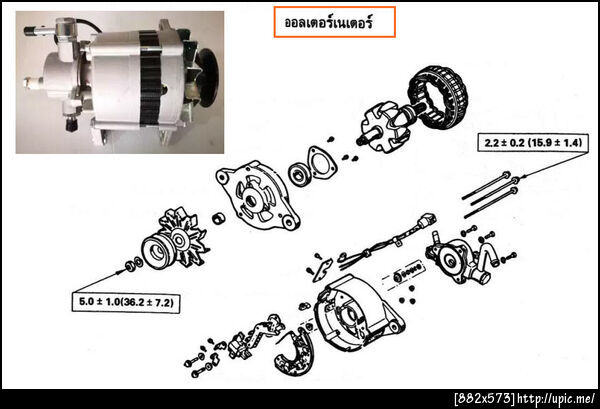 ออลเตอร์เนเตอร์

2.2 ± 0.2 (15.9 ± 1.4)

5.0 ± 1.0(36.2 ± 7.2)

[882x573] http://upic.me/