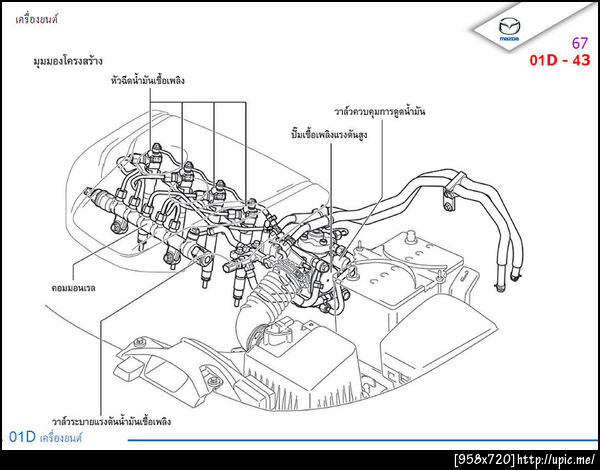 เครื่องยนต์

mazda

67

01D - 43

มุมมองโครงสร้าง

หัวฉีดน้ำมันเชื้อเพลิง

วาล์วควบคุมการดูดน้ำมัน

ปั๊มเชื้อเพลิงแรงดันสูง

คอมมอนเรล

วาล์วระบายแรงดันน้ำมันเชื้อเพลิง

01D เครื่องยนต์

[958x720] http://upic.me/