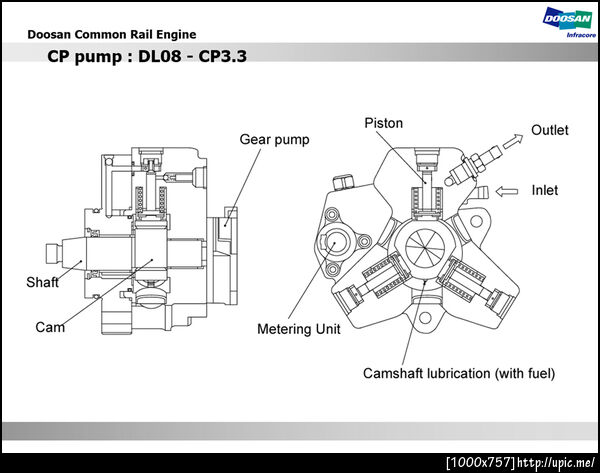 Doosan Common Rail Engine

DOOSAN Infracore

CP pump : DL08 - CP3.3

Gear pump

Shaft

Cam

Piston

Outlet

Inlet

Metering Unit

Camshaft lubrication (with fuel)

[1000x757] http://upic.me/