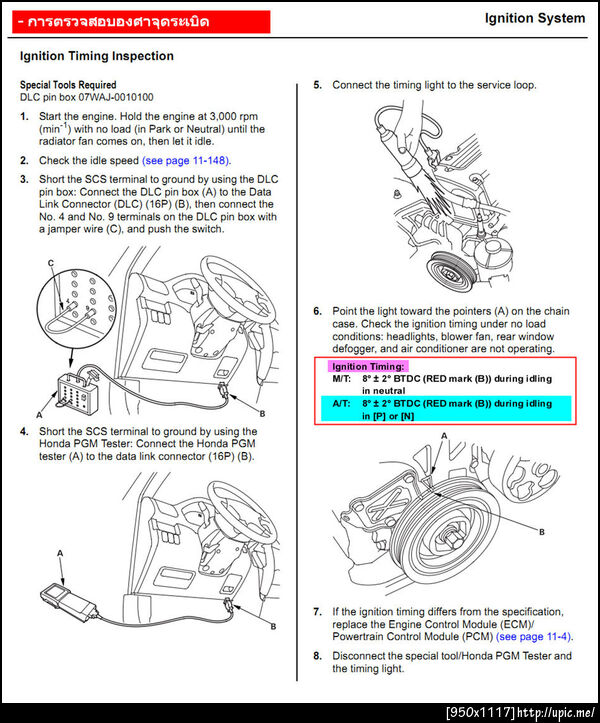 - การตรวจสอบองศาจุดระเบิด

Ignition System

Ignition Timing Inspection

Special Tools Required
DLC pin box 07WAJ-0010100

1. Start the engine. Hold the engine at 3,000 rpm ($min^{-1}$) with no load (in Park or Neutral) until the radiator fan comes on, then let it idle.

2. Check the idle speed (see page 11-148).

3. Short the SCS terminal to ground by using the DLC pin box: Connect the DLC pin box (A) to the Data Link Connector (DLC) (16P) (B), then connect the No. 4 and No. 9 terminals on the DLC pin box with a jamper wire (C), and push the switch.

C

A

B

4. Short the SCS terminal to ground by using the Honda PGM Tester: Connect the Honda PGM tester (A) to the data link connector (16P) (B).

A

B

5. Connect the timing light to the service loop.

6. Point the light toward the pointers (A) on the chain case. Check the ignition timing under no load conditions: headlights, blower fan, rear window defogger, and air conditioner are not operating.

Ignition Timing:
M/T: 8° ± 2° BTDC (RED mark (B)) during idling in neutral
A/T: 8° ± 2° BTDC (RED mark (B)) during idling in [P] or [N]

A

B

7. If the ignition timing differs from the specification, replace the Engine Control Module (ECM)/ Powertrain Control Module (PCM) (see page 11-4).

8. Disconnect the special tool/Honda PGM Tester and the timing light.

[950x1117] http://upic.me/