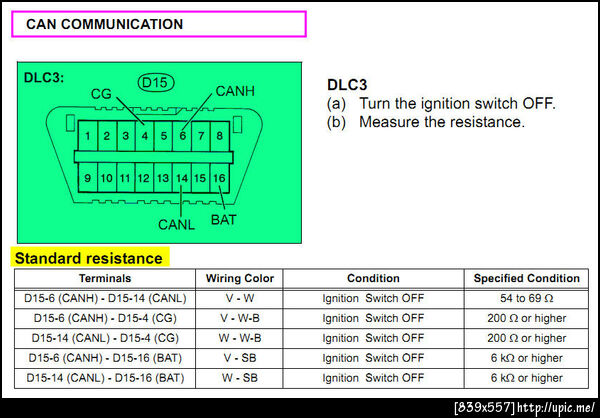 CAN COMMUNICATION

DLC3:
D15
CG
CANH
1 2 3 4 5 6 7 8
9 10 11 12 13 14 15 16
CANL
BAT

DLC3
(a) Turn the ignition switch OFF.
(b) Measure the resistance.

Standard resistance

| Terminals | Wiring Color | Condition | Specified Condition |
|---|---|---|---|
| D15-6 (CANH) - D15-14 (CANL) | V - W | Ignition Switch OFF | 54 to 69 Ω |
| D15-6 (CANH) - D15-4 (CG) | V - W-B | Ignition Switch OFF | 200 Ω or higher |
| D15-14 (CANL) - D15-4 (CG) | W - W-B | Ignition Switch OFF | 200 Ω or higher |
| D15-6 (CANH) - D15-16 (BAT) | V - SB | Ignition Switch OFF | 6 kΩ or higher |
| D15-14 (CANL) - D15-16 (BAT) | W - SB | Ignition Switch OFF | 6 kΩ or higher |

[839x557] http://upic.me/