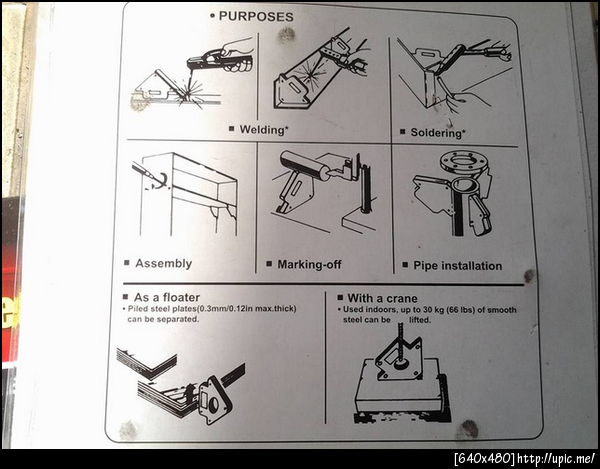 • PURPOSES

■ Welding*

■ Soldering*

■ Assembly

■ Marking-off

■ Pipe installation

■ As a floater
• Piled steel plates(0.3mm/0.12in max.thick) can be separated.

■ With a crane
• Used indoors, up to 30 kg (66 lbs) of smooth steel can be lifted.

[640x480] http://upic.me/