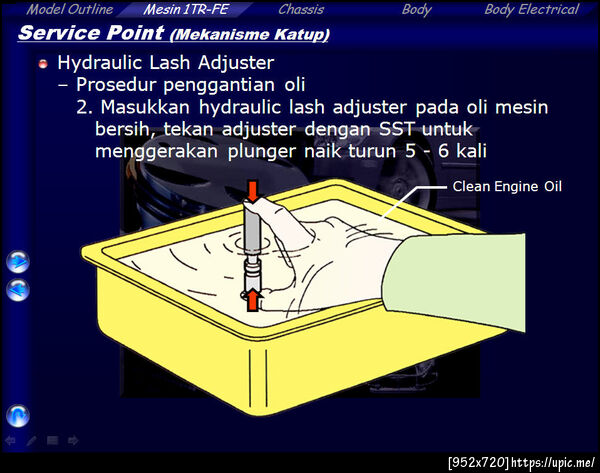 Model Outline Mesin 1TR-FE Chassis Body Body Electrical

Service Point (Mekanisme Katup)

Hydraulic Lash Adjuster
– Prosedur penggantian oli
2. Masukkan hydraulic lash adjuster pada oli mesin bersih, tekan adjuster dengan SST untuk menggerakan plunger naik turun 5 - 6 kali

Clean Engine Oil

[952x720] https://upic.me/