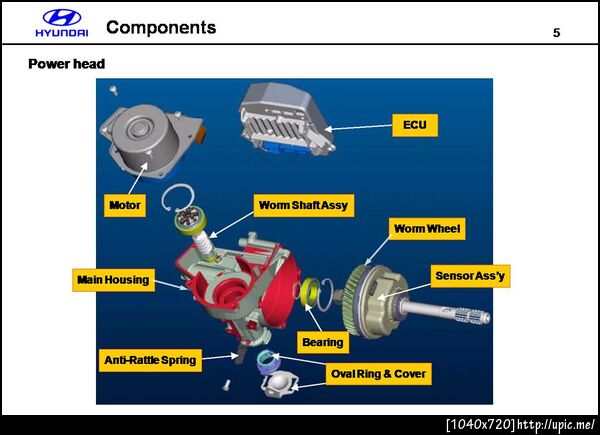 HYUNDAI Components 5

Power head

ECU

Motor

Worm Shaft Assy

Worm Wheel

Main Housing

Sensor Ass'y

Bearing

Anti-Rattle Spring

Oval Ring & Cover

[1040x720] http://upic.me/