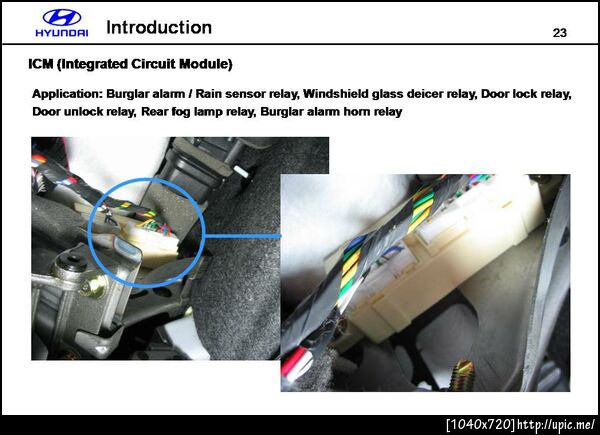 HYUNDAI

Introduction

23

ICM (Integrated Circuit Module)

Application: Burglar alarm / Rain sensor relay, Windshield glass deicer relay, Door lock relay, Door unlock relay, Rear fog lamp relay, Burglar alarm horn relay

[1040x720] http://upic.me/