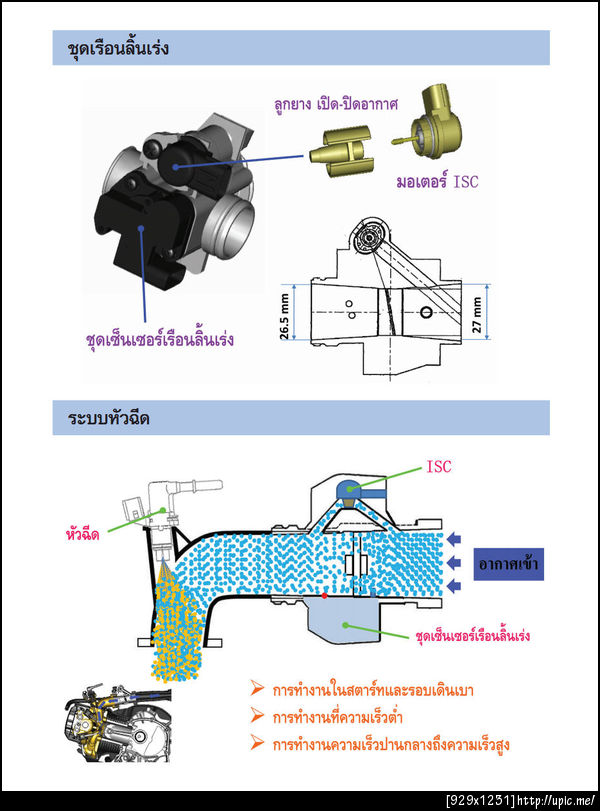 ชุดเรือนลิ้นเร่ง

ลูกยาง เปิด-ปิดอากาศ

มอเตอร์ ISC

ชุดเซ็นเซอร์เรือนลิ้นเร่ง

26.5 mm

27 mm

ระบบหัวฉีด

ISC

หัวฉีด

อากาศเข้า

ชุดเซ็นเซอร์เรือนลิ้นเร่ง

➢ การทำงานในสตาร์ทและรอบเดินเบา
➢ การทำงานที่ความเร็วต่ำ
➢ การทำงานความเร็วปานกลางถึงความเร็วสูง

[929x1251] http://upic.me/