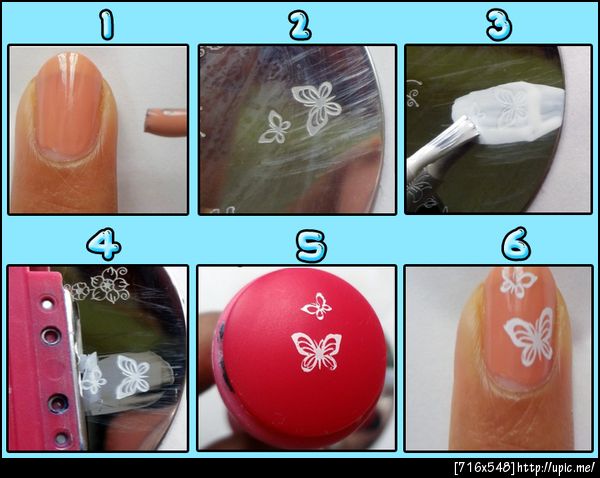 1

2

3

4

5

6

[716x548] http://upic.me/