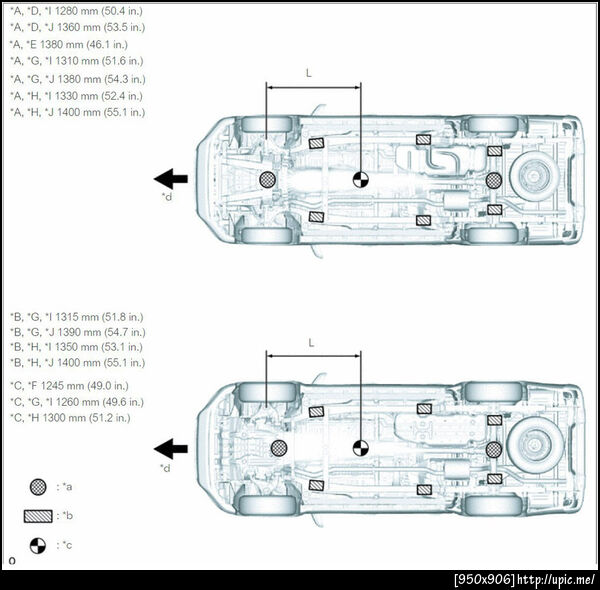 *A, *D, *I 1280 mm (50.4 in.)
*A, *D, *J 1360 mm (53.5 in.)
*A, *E 1380 mm (46.1 in.)
*A, *G, *I 1310 mm (51.6 in.)
*A, *G, *J 1380 mm (54.3 in.)
*A, *H, *I 1330 mm (52.4 in.)
*A, *H, *J 1400 mm (55.1 in.)

L

*d

*B, *G, *I 1315 mm (51.8 in.)
*B, *G, *J 1390 mm (54.7 in.)
*B, *H, *I 1350 mm (53.1 in.)
*B, *H, *J 1400 mm (55.1 in.)

*C, *F 1245 mm (49.0 in.)
*C, *G, *I 1260 mm (49.6 in.)
*C, *H 1300 mm (51.2 in.)

L

*d

: *a
: *b
: *c

0

[950x906] http://upic.me/