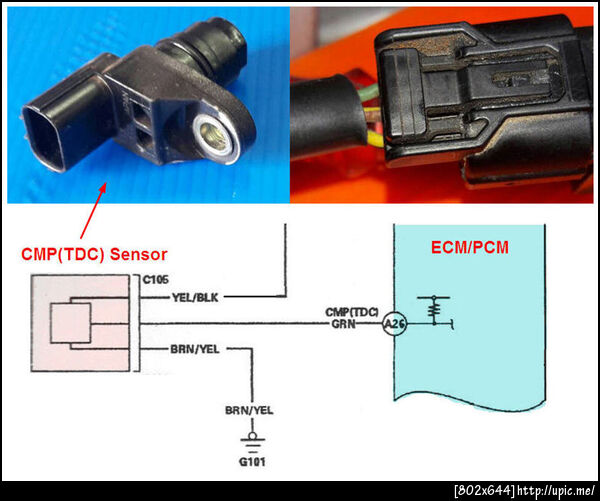 CMP(TDC) Sensor

ECM/PCM

C105

YEL/BLK

CMP(TDC)
GRN

A26

BRN/YEL

BRN/YEL

G101

[802x644] http://upic.me/