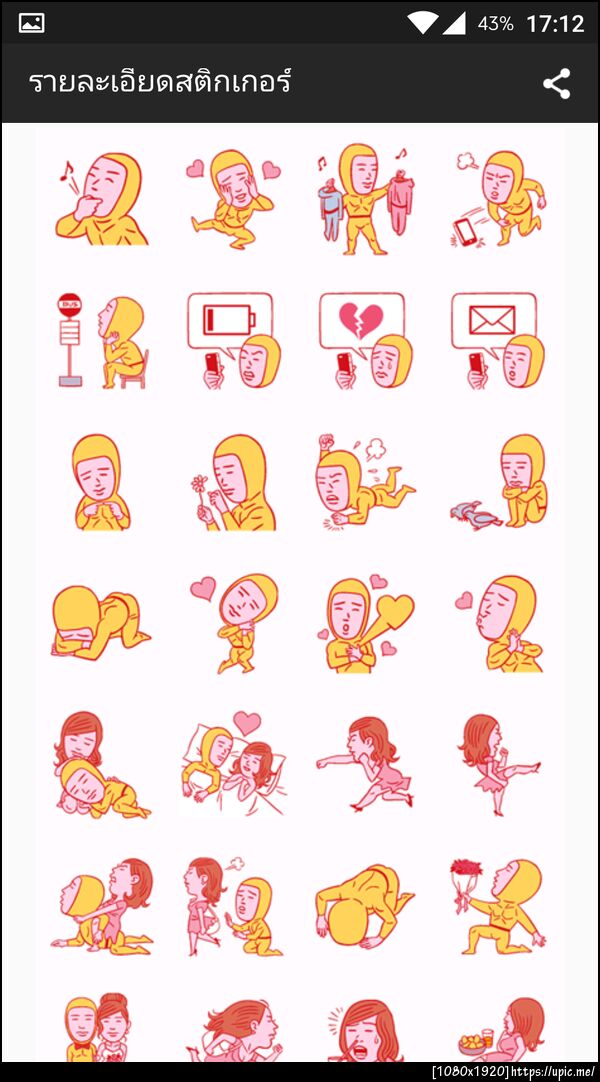 43% 17:12

รายละเอียดสติกเกอร์

BUS

[1080x1920] https://upic.me/