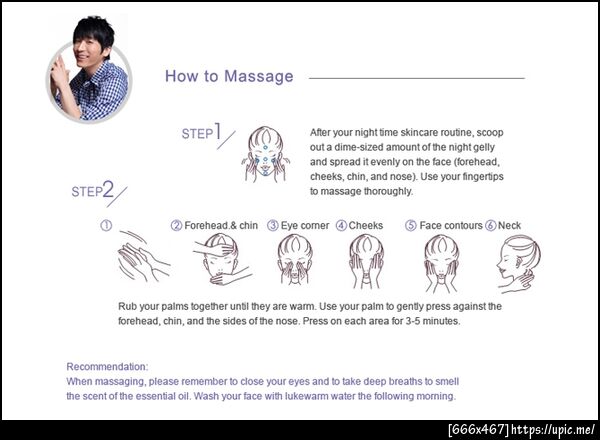 How to Massage

STEP1

After your night time skincare routine, scoop out a dime-sized amount of the night gelly and spread it evenly on the face (forehead, cheeks, chin, and nose). Use your fingertips to massage thoroughly.

STEP2

① ② Forehead.& chin ③ Eye corner ④ Cheeks ⑤ Face contours ⑥ Neck

Rub your palms together until they are warm. Use your palm to gently press against the forehead, chin, and the sides of the nose. Press on each area for 3-5 minutes.

Recommendation:
When massaging, please remember to close your eyes and to take deep breaths to smell the scent of the essential oil. Wash your face with lukewarm water the following morning.

[666x467] https://upic.me/