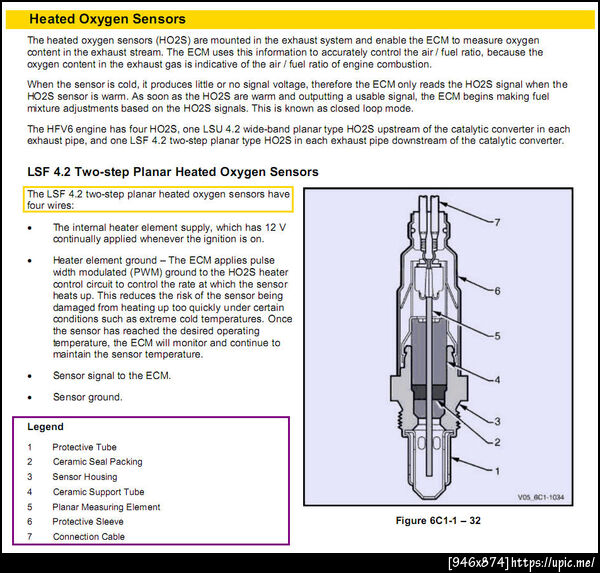 Heated Oxygen Sensors

The heated oxygen sensors (HO2S) are mounted in the exhaust system and enable the ECM to measure oxygen content in the exhaust stream. The ECM uses this information to accurately control the air / fuel ratio, because the oxygen content in the exhaust gas is indicative of the air / fuel ratio of engine combustion.

When the sensor is cold, it produces little or no signal voltage, therefore the ECM only reads the HO2S signal when the HO2S sensor is warm. As soon as the HO2S are warm and outputting a usable signal, the ECM begins making fuel mixture adjustments based on the HO2S signals. This is known as closed loop mode.

The HFV6 engine has four HO2S, one LSU 4.2 wide-band planar type HO2S upstream of the catalytic converter in each exhaust pipe, and one LSF 4.2 two-step planar type HO2S in each exhaust pipe downstream of the catalytic converter.

LSF 4.2 Two-step Planar Heated Oxygen Sensors

The LSF 4.2 two-step planar heated oxygen sensors have four wires:

• The internal heater element supply, which has 12 V continually applied whenever the ignition is on.

• Heater element ground – The ECM applies pulse width modulated (PWM) ground to the HO2S heater control circuit to control the rate at which the sensor heats up. This reduces the risk of the sensor being damaged from heating up too quickly under certain conditions such as extreme cold temperatures. Once the sensor has reached the desired operating temperature, the ECM will monitor and continue to maintain the sensor temperature.

• Sensor signal to the ECM.

• Sensor ground.

Legend
1 Protective Tube
2 Ceramic Seal Packing
3 Sensor Housing
4 Ceramic Support Tube
5 Planar Measuring Element
6 Protective Sleeve
7 Connection Cable

7
6
5
4
3
2
1
V05_6C1-1034

Figure 6C1-1 – 32

[946x874] https://upic.me/